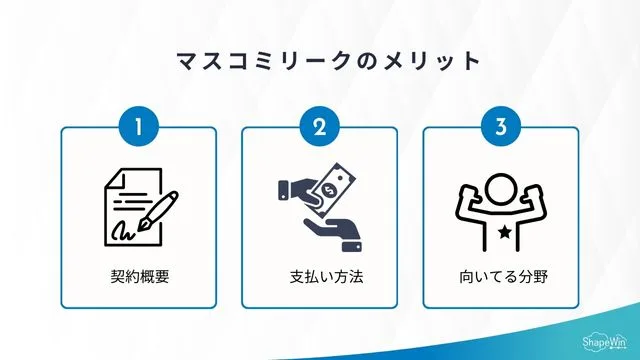 マスコミリークのメリット

1

契約概要

2

支払い方法

3

向いてる分野

ShapeWin