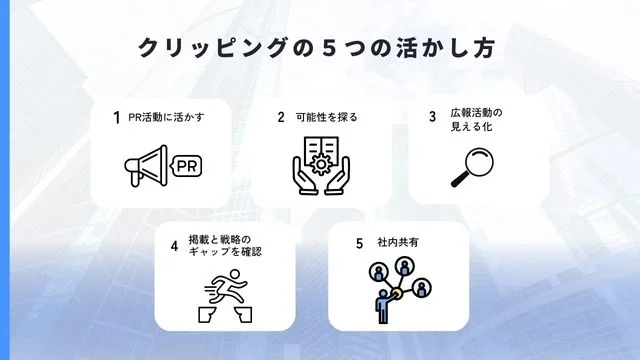 クリッピングの５つの活かし方

1 PR活動に活かす

PR

2 可能性を探る

3 広報活動の見える化

4 掲載と戦略のギャップを確認

5 社内共有