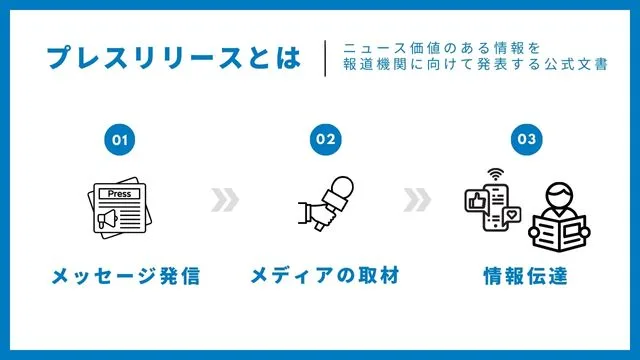 プレスリリースとは

ニュース価値のある情報を
報道機関に向けて発表する公式文書

01

Press

メッセージ発信

02

メディアの取材

03

情報伝達